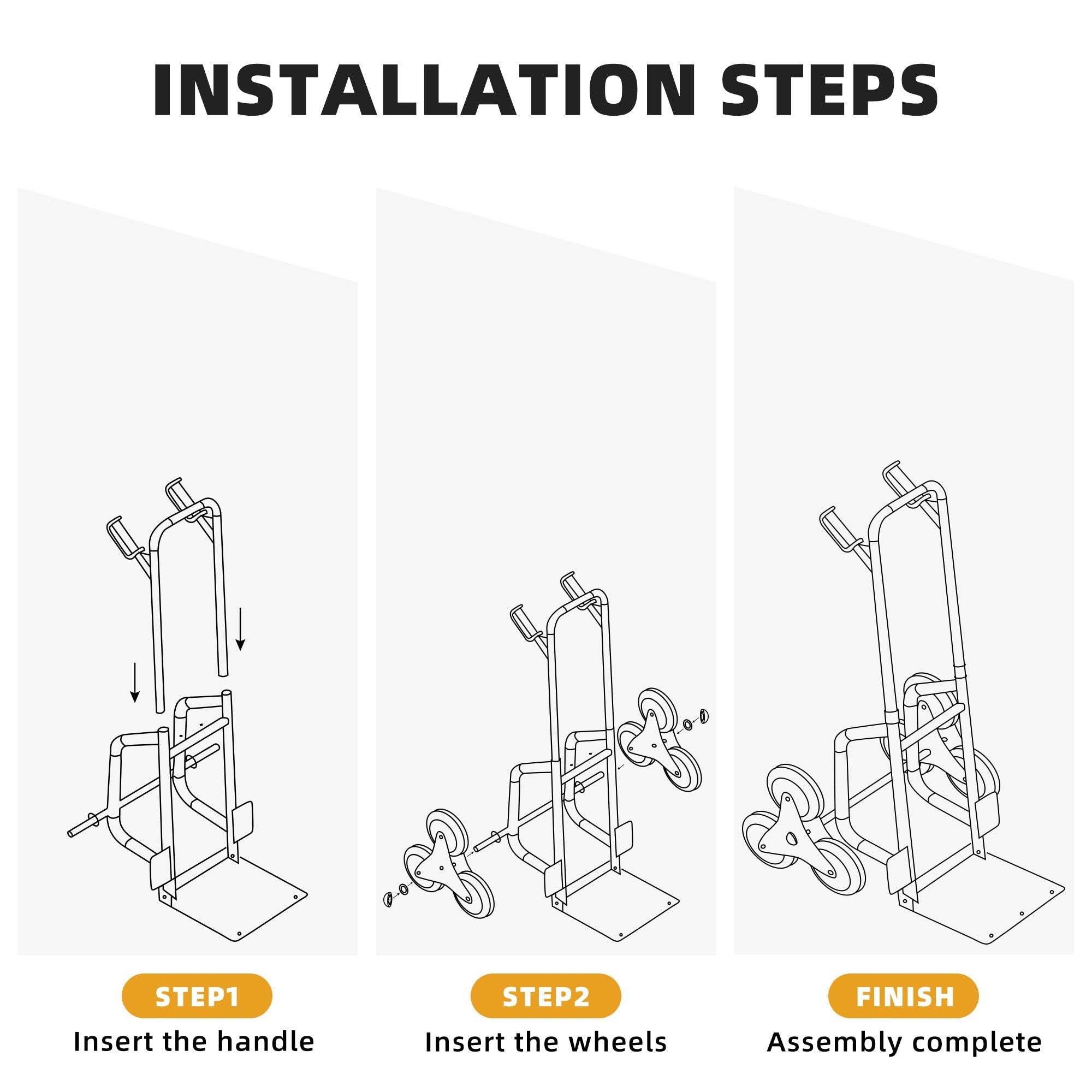 INSTALLATION STEPS

STEP1
Insert the handle

STEP2
Insert the wheels

FINISH
Assembly complete