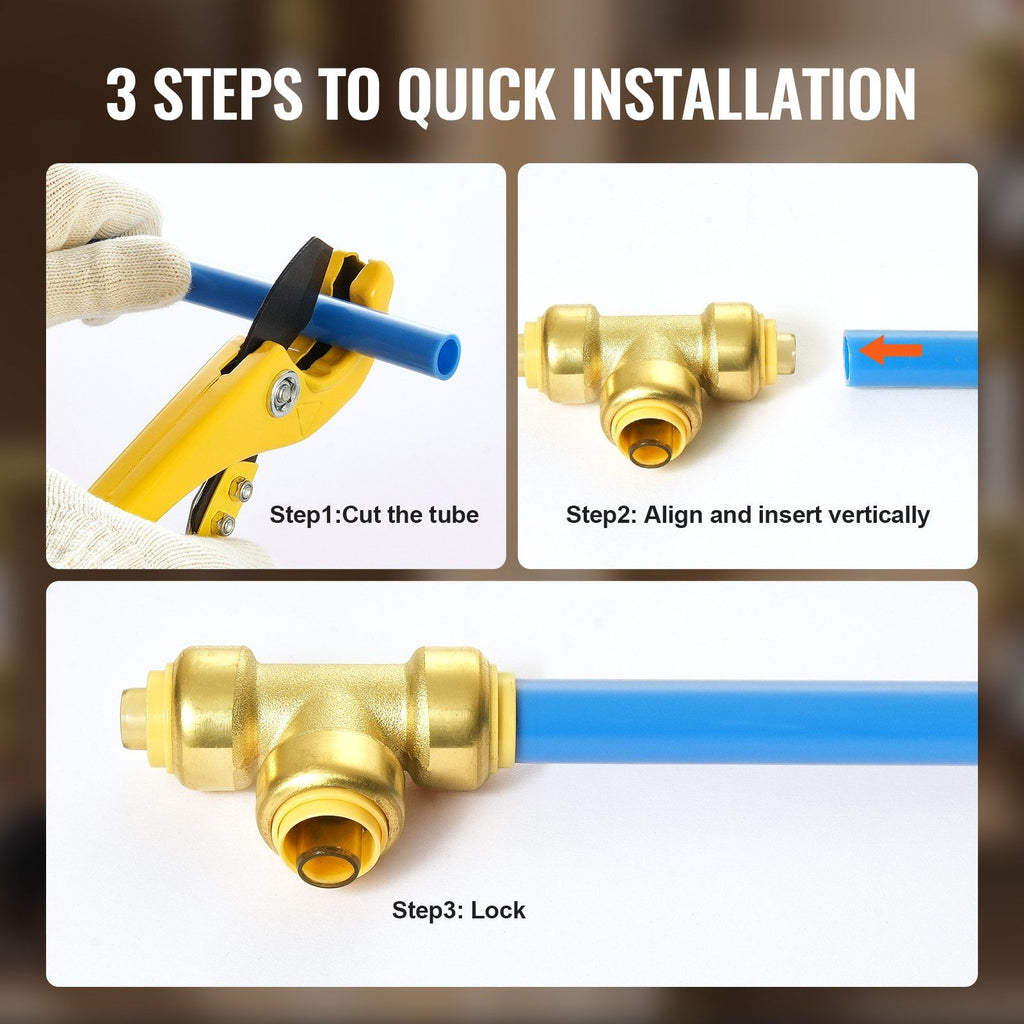 3 STEPS TO QUICK INSTALLATION

Step1:Cut the tube

Step2: Align and insert vertically

Step3: Lock